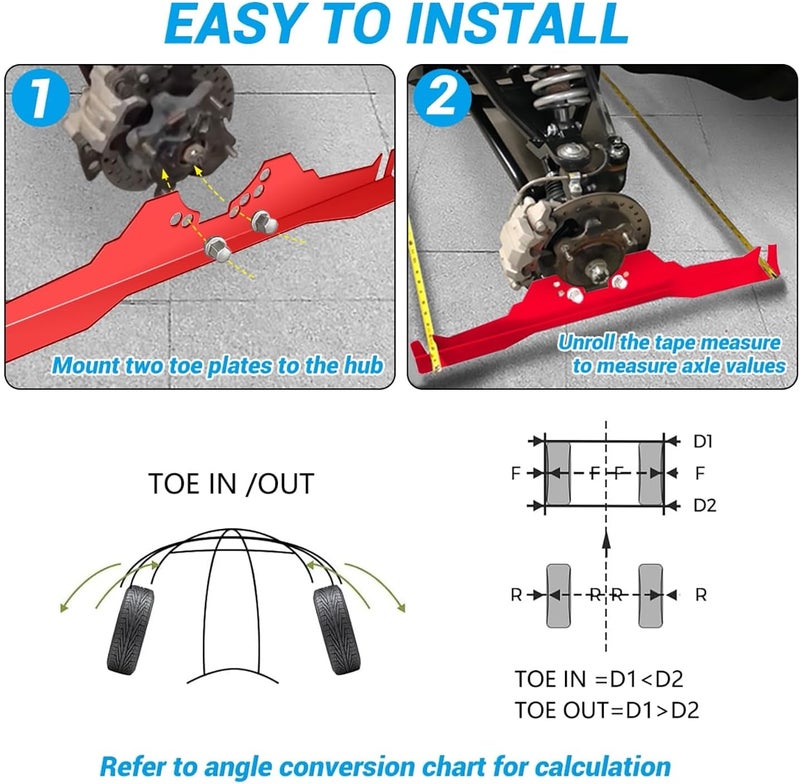 EASY TO INSTALL

1

Mount two toe plates to the hub

2

Unroll the tape measure to measure axle values

TOE IN /OUT

D1
F F F F
D2

R R R R

TOE IN =D1<D2
TOE OUT=D1>D2

Refer to angle conversion chart for calculation